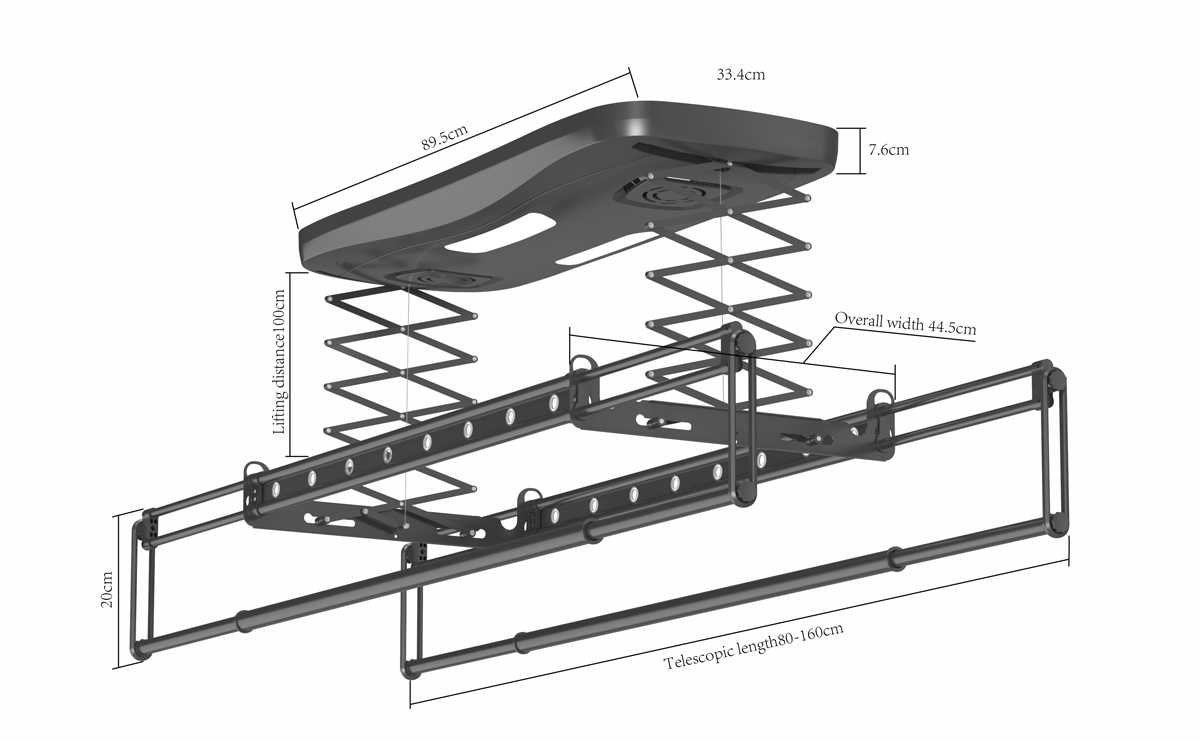 33.4cm

89.5cm

7.6cm

Lifting distance100cm

Overall width 44.5cm

20cm

Telescopic length80-160cm