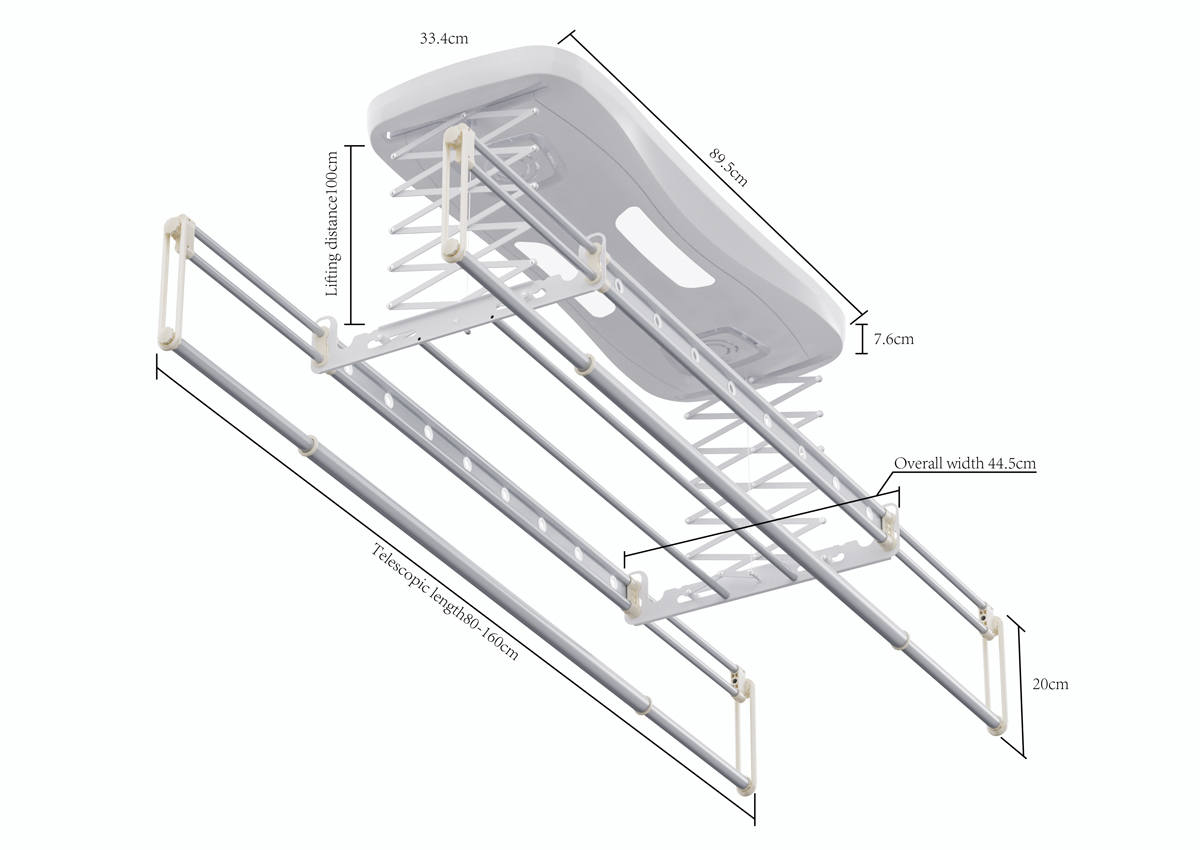 33.4cm

89.5cm

Lifting distance100cm

7.6cm

Overall width 44.5cm

Telescopic length80-160cm

20cm