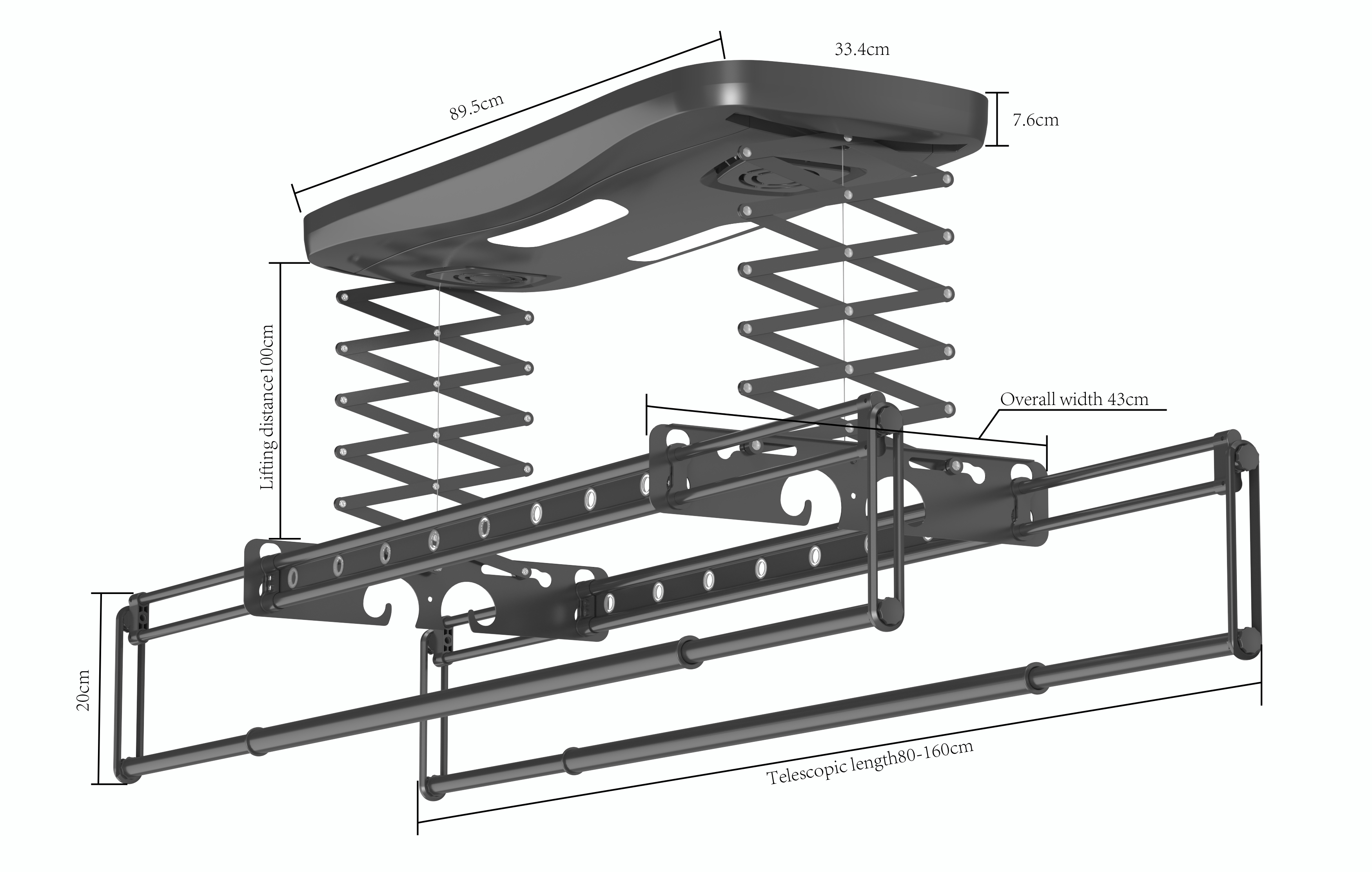 89.5cm

33.4cm

7.6cm

Lifting distance100cm

Overall width 43cm

20cm

Telescopic length80-160cm