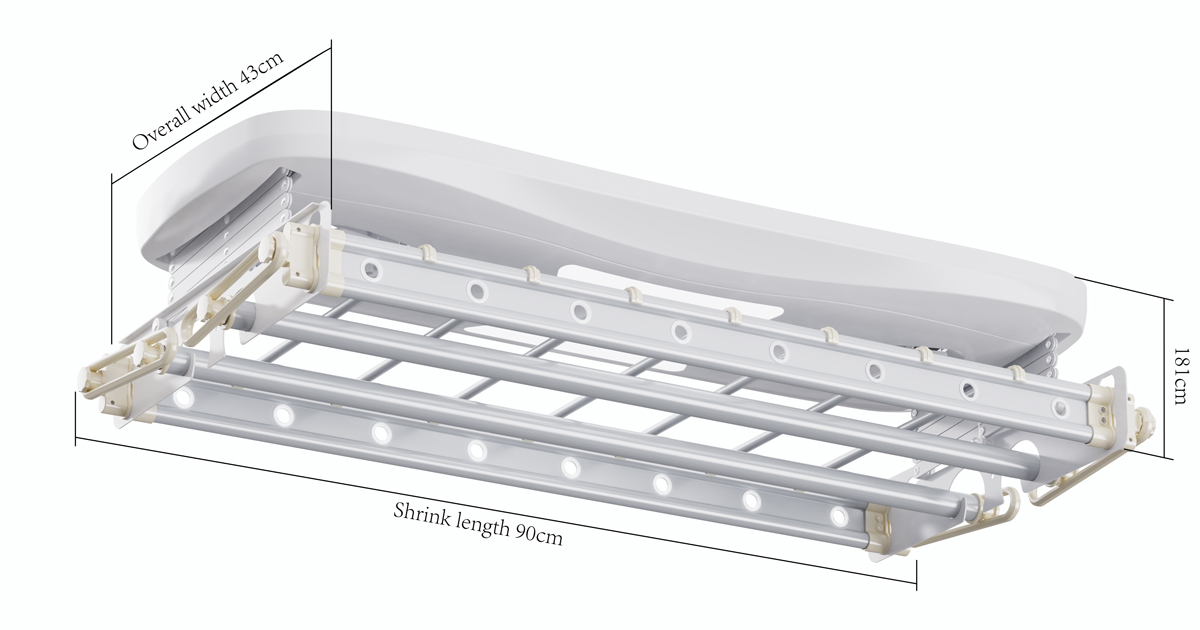 Overall width 43cm

181cm

Shrink length 90cm