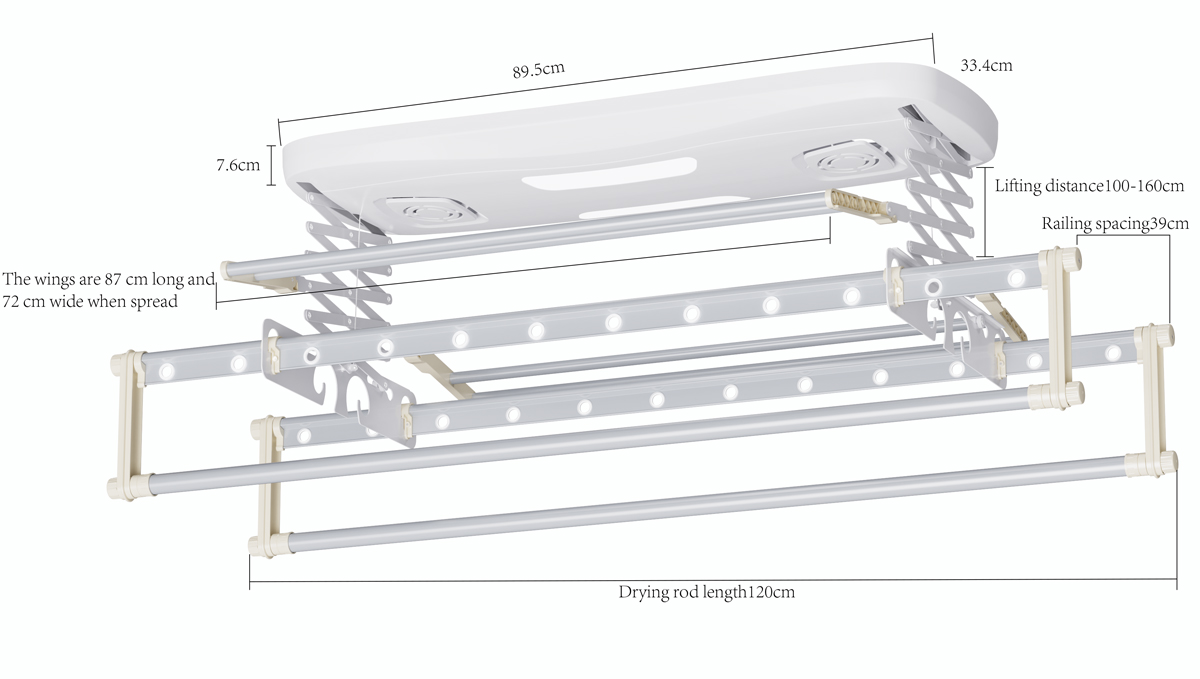 89.5cm

33.4cm

7.6cm

Lifting distance100-160cm

Railing spacing39cm

The wings are 87 cm long and 72 cm wide when spread

Drying rod length120cm